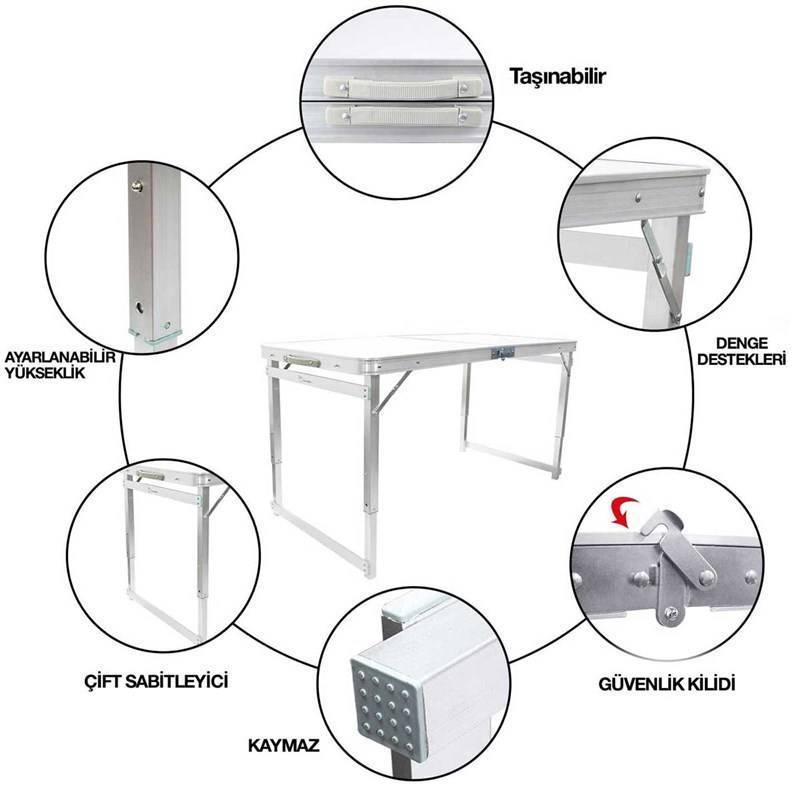 Taşınabilir

AYARLANABİLİR YÜKSEKLİK

DENGE DESTEKLERİ

ÇİFT SABİTLEYİCİ

GÜVENLİK KİLİDİ

KAYMAZ